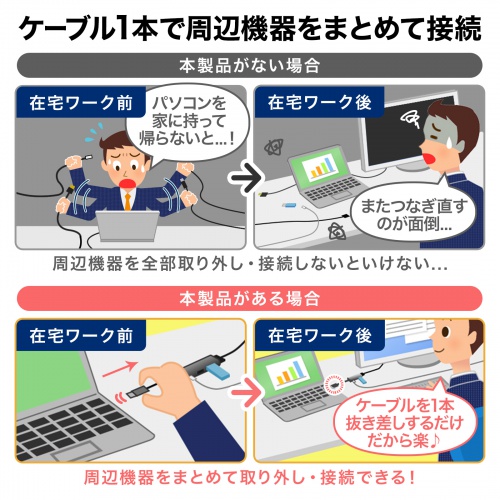 ケーブル1本で周辺機器をまとめて接続

本製品がない場合

在宅ワーク前

パソコンを家に持って帰らないと…！

在宅ワーク後

またつなぎ直すのが面倒…

周辺機器を全部取り外し・接続しないといけない…

本製品がある場合

在宅ワーク前

在宅ワーク後

ケーブルを1本抜き差しするだけだから楽♪

周辺機器をまとめて取り外し・接続できる！