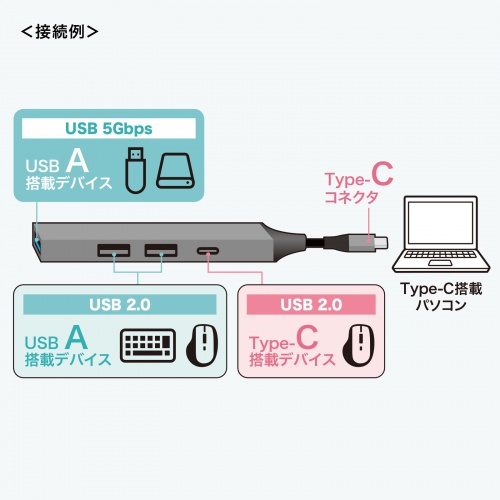 ＜接続例＞

USB 5Gbps

USB A
搭載デバイス

Type-C
コネクタ

Type-C搭載
パソコン

USB 2.0

USB A
搭載デバイス

USB 2.0

Type-C
搭載デバイス