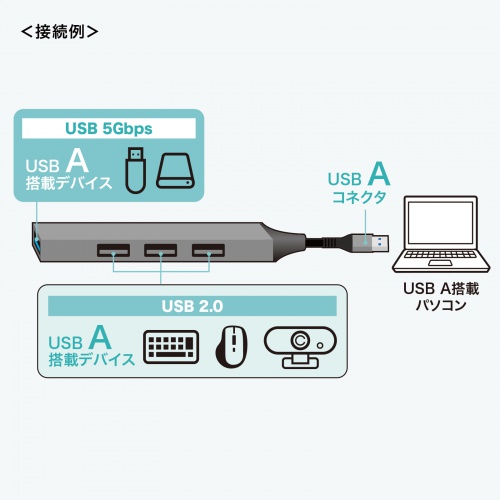 ＜接続例＞

USB 5Gbps

USB A
搭載デバイス

USB A
コネクタ

USB A搭載
パソコン

USB 2.0

USB A
搭載デバイス