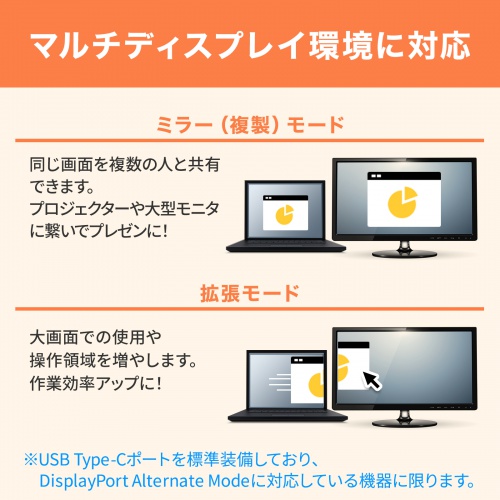 マルチディスプレイ環境に対応

ミラー（複製）モード

同じ画面を複数の人と共有できます。
プロジェクターや大型モニタに繋いでプレゼンに！

拡張モード

大画面での使用や操作領域を増やします。
作業効率アップに！

※USB Type-Cポートを標準装備しており、DisplayPort Alternate Modeに対応している機器に限ります。