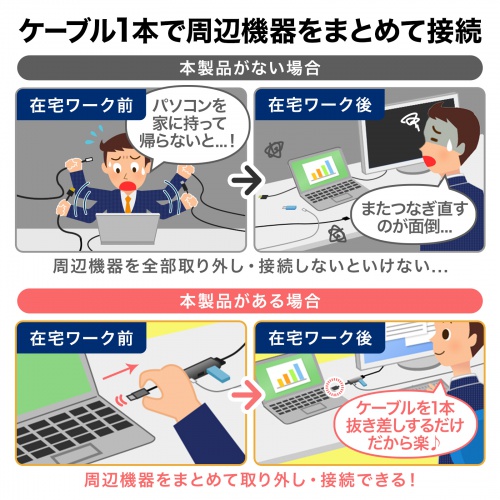 ケーブル1本で周辺機器をまとめて接続

本製品がない場合

在宅ワーク前

パソコンを家に持って帰らないと…!

在宅ワーク後

またつなぎ直すのが面倒…

周辺機器を全部取り外し・接続しないといけない…

本製品がある場合

在宅ワーク前

在宅ワーク後

ケーブルを1本抜き差しするだけだから楽♪

周辺機器をまとめて取り外し・接続できる!