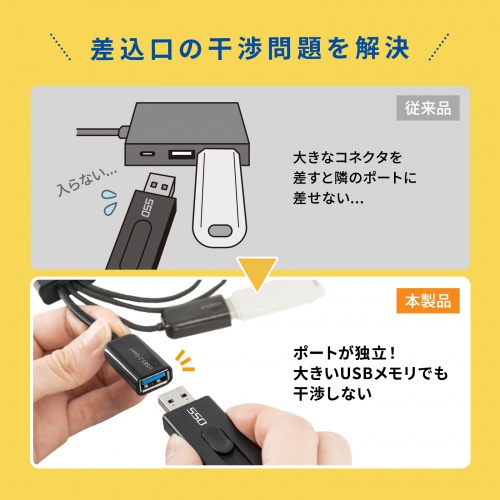 差込口の干渉問題を解決

従来品

入らない…

SSD

大きなコネクタを差すと隣のポートに差せない…

本製品

USB3.2 Gen1

SSD

ポートが独立！
大きいUSBメモリでも干渉しない