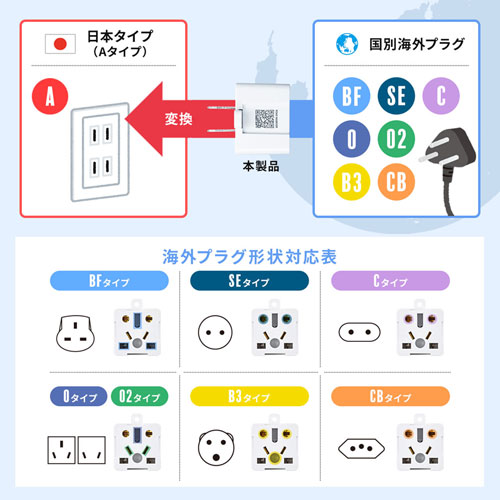 日本タイプ
（Aタイプ）

A

変換

本製品

国別海外プラグ

BF SE C
O O2
B3 CB

海外プラグ形状対応表

BFタイプ

SEタイプ

Cタイプ

Oタイプ O2タイプ

B3タイプ

CBタイプ