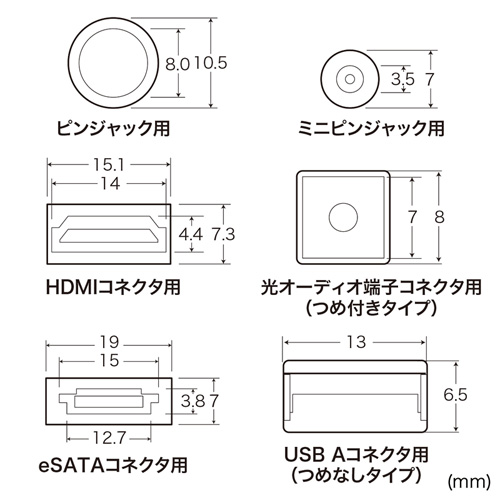 8.0
10.5
ピンジャック用

3.5
7
ミニピンジャック用

15.1
14
4.4
7.3
HDMIコネクタ用

7
8
光オーディオ端子コネクタ用
(つめ付きタイプ)

19
15
3.8
7
12.7
eSATAコネクタ用

13
6.5
USB Aコネクタ用
(つめなしタイプ)

(mm)