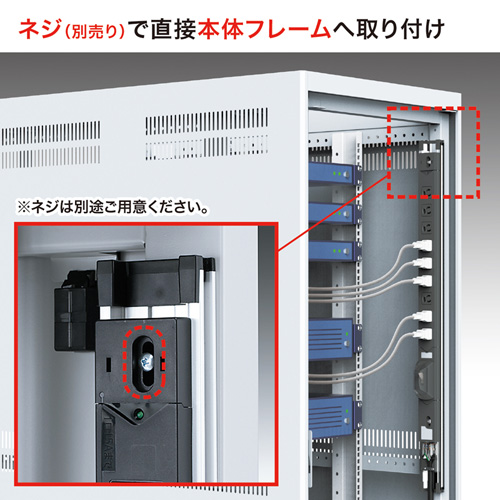 ネジ(別売り)で直接本体フレームへ取り付け

※ネジは別途ご用意ください。