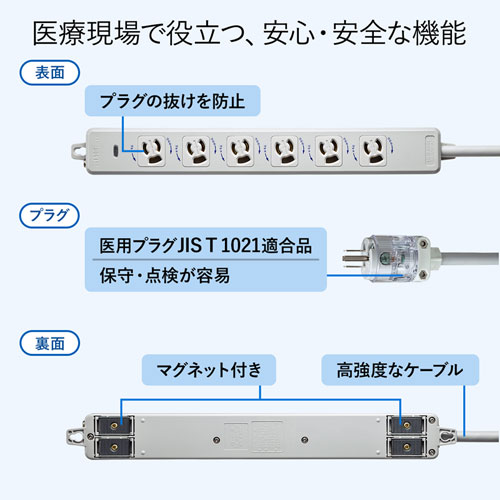 医療現場で役立つ、安心・安全な機能

表面

プラグの抜けを防止

プラグ

医用プラグJIS T 1021適合品

保守・点検が容易

裏面

マグネット付き

高強度なケーブル