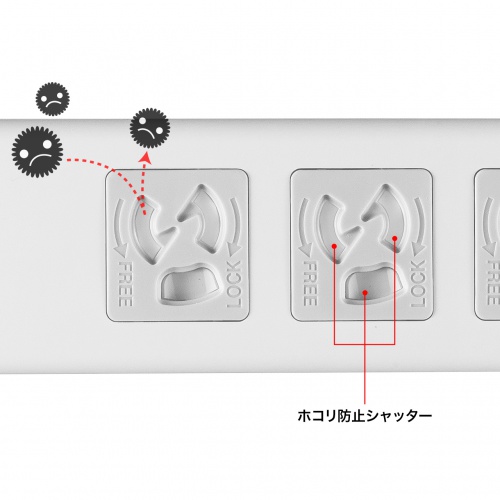 FREE
LOCK
FREE
LOCK
FREE

ホコリ防止シャッター