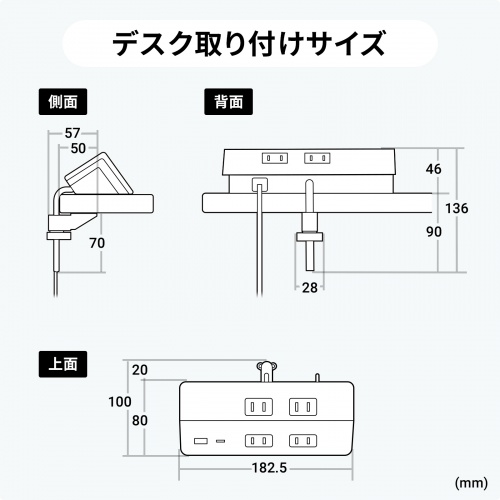 デスク取り付けサイズ

側面

57
50
70

背面

46
136
90
28

上面

20
100
80
182.5

(mm)