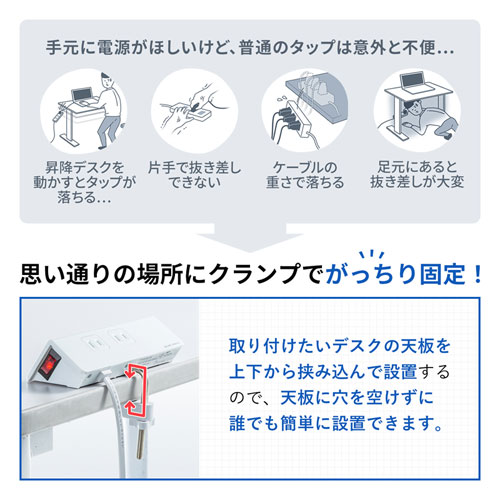 手元に電源がほしいけど、普通のタップは意外と不便…

昇降デスクを動かすとタップが落ちる…

片手で抜き差しできない

ケーブルの重さで落ちる

足元にあると抜き差しが大変

思い通りの場所にクランプでがっちり固定！

取り付けたいデスクの天板を上下から挟み込んで設置するので、天板に穴を空けずに誰でも簡単に設置できます。