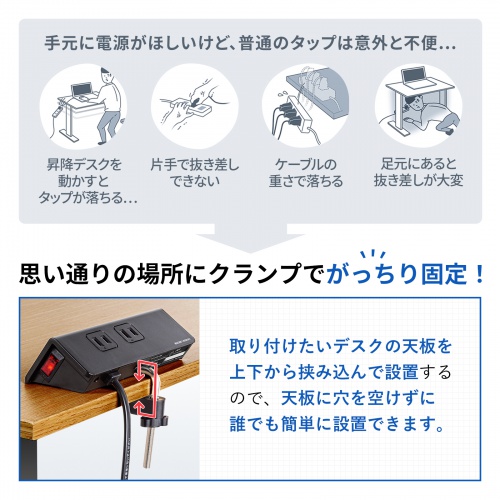 手元に電源がほしいけど、普通のタップは意外と不便…

昇降デスクを動かすとタップが落ちる…

片手で抜き差しできない

ケーブルの重さで落ちる

足元にあると抜き差しが大変

思い通りの場所にクランプでがっちり固定！

取り付けたいデスクの天板を上下から挟み込んで設置するので、天板に穴を空けずに誰でも簡単に設置できます。