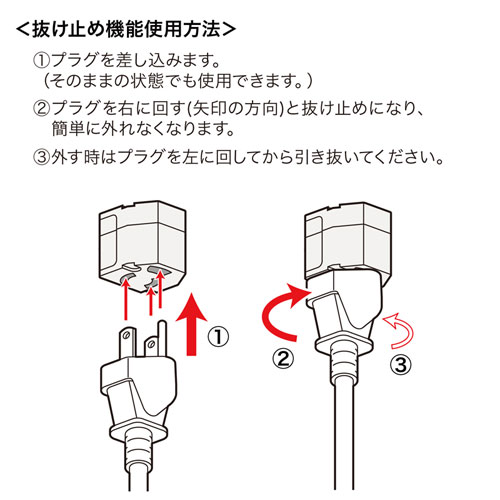 ＜抜け止め機能使用方法＞

①プラグを差し込みます。
（そのままの状態でも使用できます。）

②プラグを右に回す(矢印の方向)と抜け止めになり、簡単に外れなくなります。

③外す時はプラグを左に回してから引き抜いてください。

①

②

③