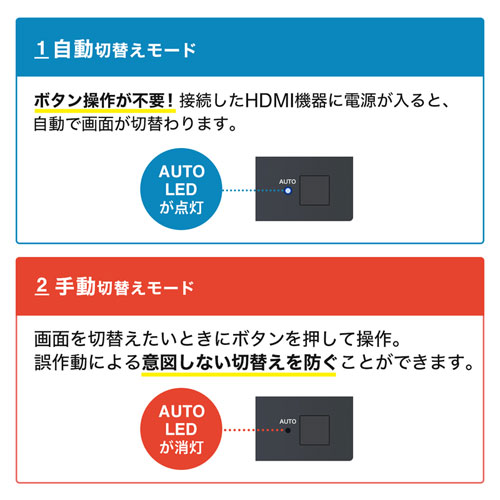 1 自動切替えモード

ボタン操作が不要！接続したHDMI機器に電源が入ると、自動で画面が切替わります。

AUTO LED が点灯

AUTO

2 手動切替えモード

画面を切替えたいときにボタンを押して操作。誤作動による意図しない切替えを防ぐことができます。

AUTO LED が消灯

AUTO