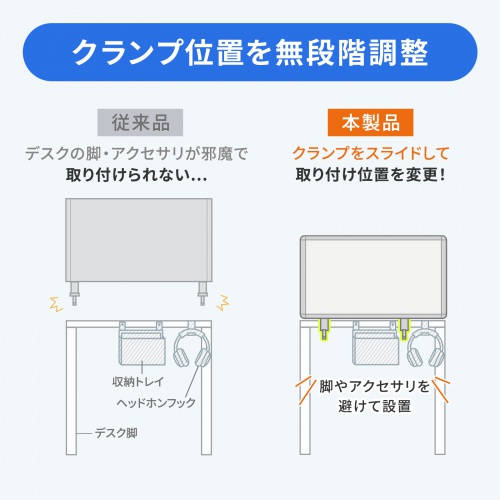 クランプ位置を無段階調整

従来品

デスクの脚・アクセサリが邪魔で
取り付けられない…

収納トレイ

ヘッドホンフック

デスク脚

本製品

クランプをスライドして
取り付け位置を変更!

脚やアクセサリを
避けて設置