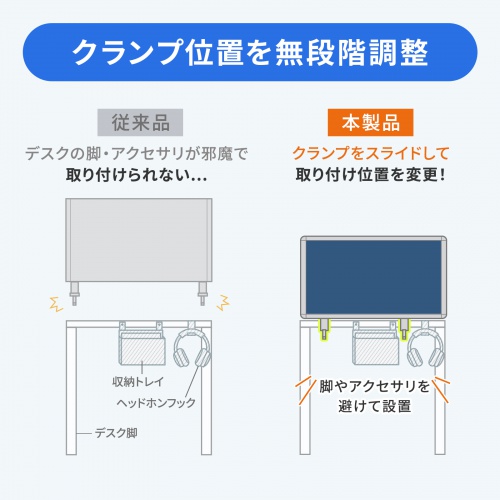 クランプ位置を無段階調整

従来品

デスクの脚・アクセサリが邪魔で
取り付けられない…

収納トレイ

ヘッドホンフック

デスク脚

本製品

クランプをスライドして
取り付け位置を変更！

脚やアクセサリを
避けて設置