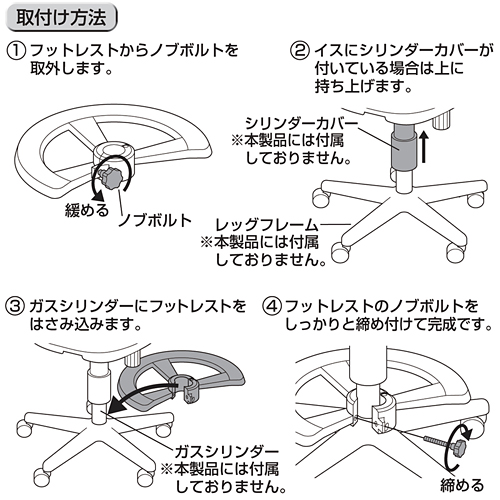 取付け方法

① フットレストからノブボルトを取外します。

緩める

ノブボルト

② イスにシリンダーカバーが付いている場合は上に持ち上げます。

シリンダーカバー
※本製品には付属しておりません。

レッグフレーム
※本製品には付属しておりません。

③ ガスシリンダーにフットレストをはさみ込みます。

ガスシリンダー
※本製品には付属しておりません。

④ フットレストのノブボルトをしっかりと締め付けて完成です。

締める