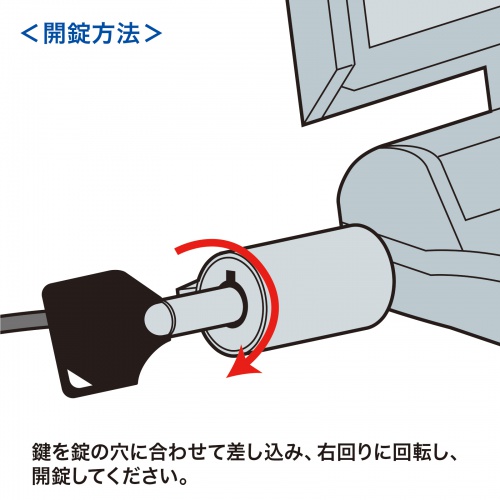 ＜開錠方法＞

鍵を錠の穴に合わせて差し込み、右回りに回転し、開錠してください。