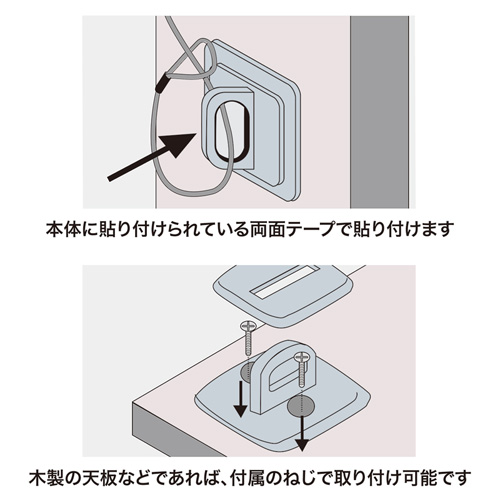 本体に貼り付けられている両面テープで貼り付けます

木製の天板などであれば、付属のねじで取り付け可能です