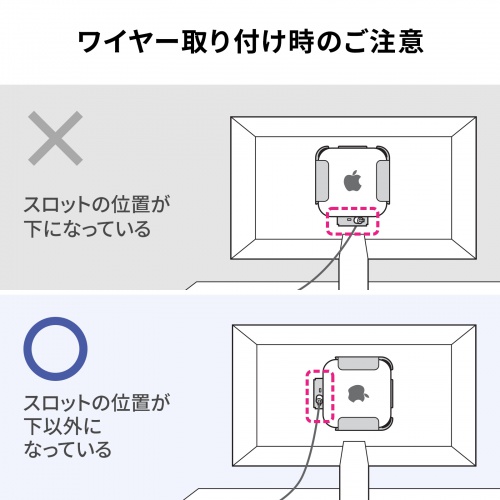 ワイヤー取り付け時のご注意

スロットの位置が下になっている

スロットの位置が下以外になっている