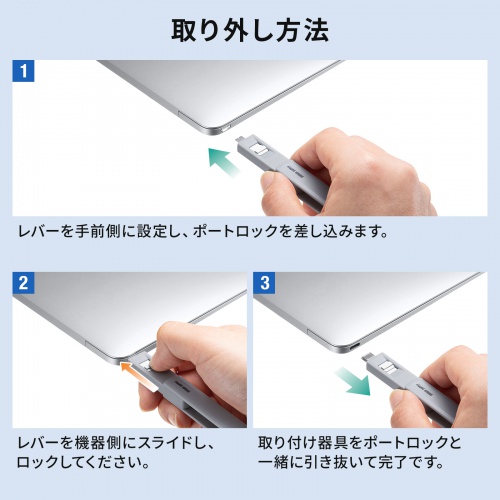 取り外し方法

1

レバーを手前側に設定し、ポートロックを差し込みます。

2

レバーを機器側にスライドし、ロックしてください。

3

取り付け器具をポートロックと一緒に引き抜いて完了です。