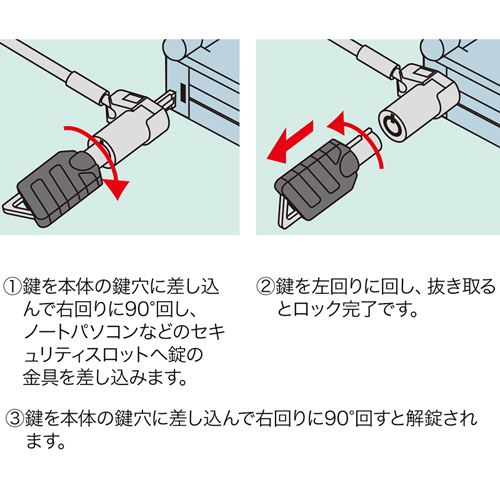 ①鍵を本体の鍵穴に差し込んで右回りに90°回し、ノートパソコンなどのセキュリティスロットへ錠の金具を差し込みます。

②鍵を左回りに回し、抜き取るとロック完了です。

③鍵を本体の鍵穴に差し込んで右回りに90°回すと解錠されます。