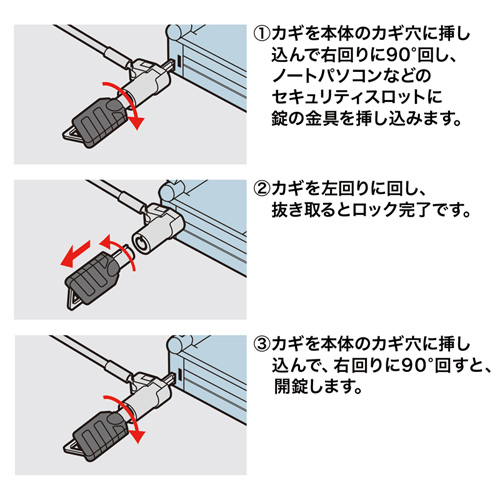 ①カギを本体のカギ穴に挿し込んで右回りに90°回し、ノートパソコンなどのセキュリティスロットに錠の金具を挿し込みます。

②カギを左回りに回し、抜き取るとロック完了です。

③カギを本体のカギ穴に挿し込んで、右回りに90°回すと、開錠します。