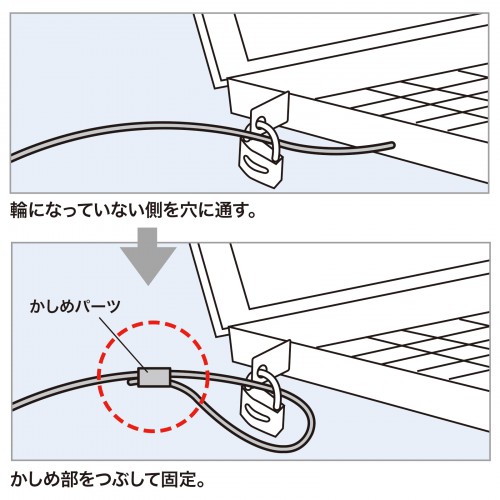 輪になっていない側を穴に通す。

かしめパーツ

かしめ部をつぶして固定。