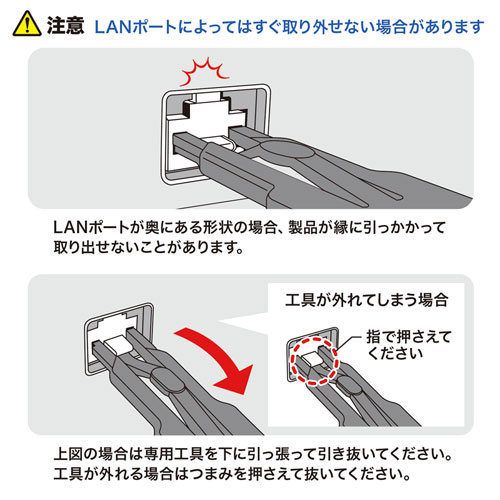 注意 LANポートによってはすぐ取り外せない場合があります

LANポートが奥にある形状の場合、製品が縁に引っかかって取り出せないことがあります。

工具が外れてしまう場合

指で押さえてください

上図の場合は専用工具を下に引っ張って引き抜いてください。
工具が外れる場合はつまみを押さえて抜いてください。