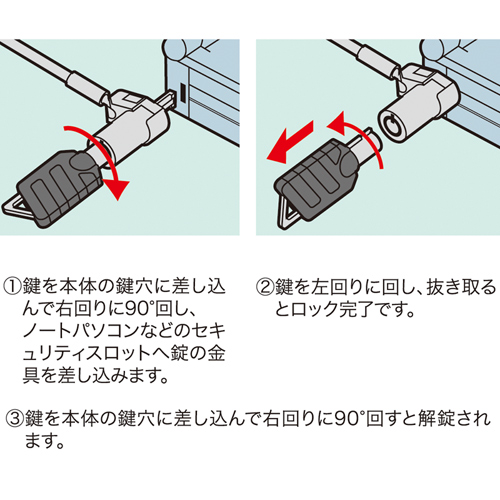 ①鍵を本体の鍵穴に差し込んで右回りに90°回し、ノートパソコンなどのセキュリティスロットへ錠の金具を差し込みます。

②鍵を左回りに回し、抜き取るとロック完了です。

③鍵を本体の鍵穴に差し込んで右回りに90°回すと解錠されます。