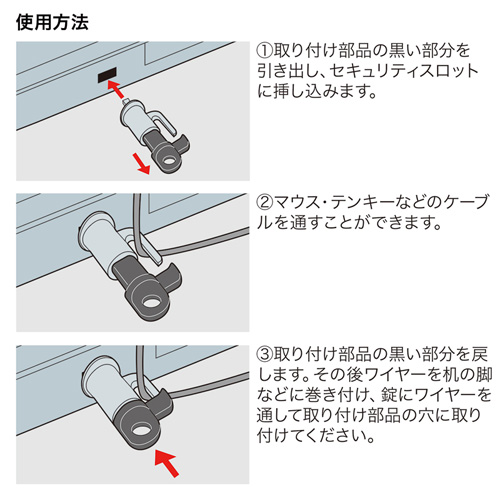 使用方法

①取り付け部品の黒い部分を引き出し、セキュリティスロットに挿し込みます。

②マウス・テンキーなどのケーブルを通すことができます。

③取り付け部品の黒い部分を戻します。その後ワイヤーを机の脚などに巻き付け、錠にワイヤーを通して取り付け部品の穴に取り付けてください。