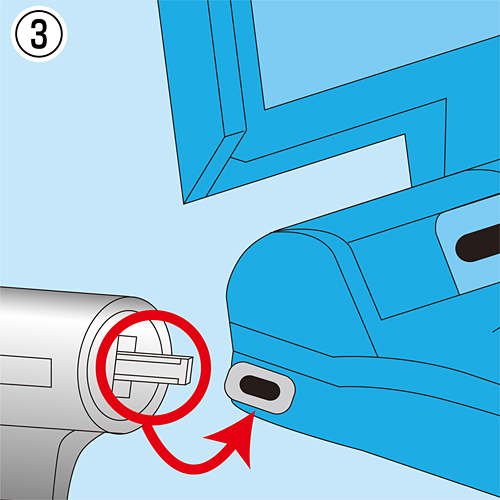 ③