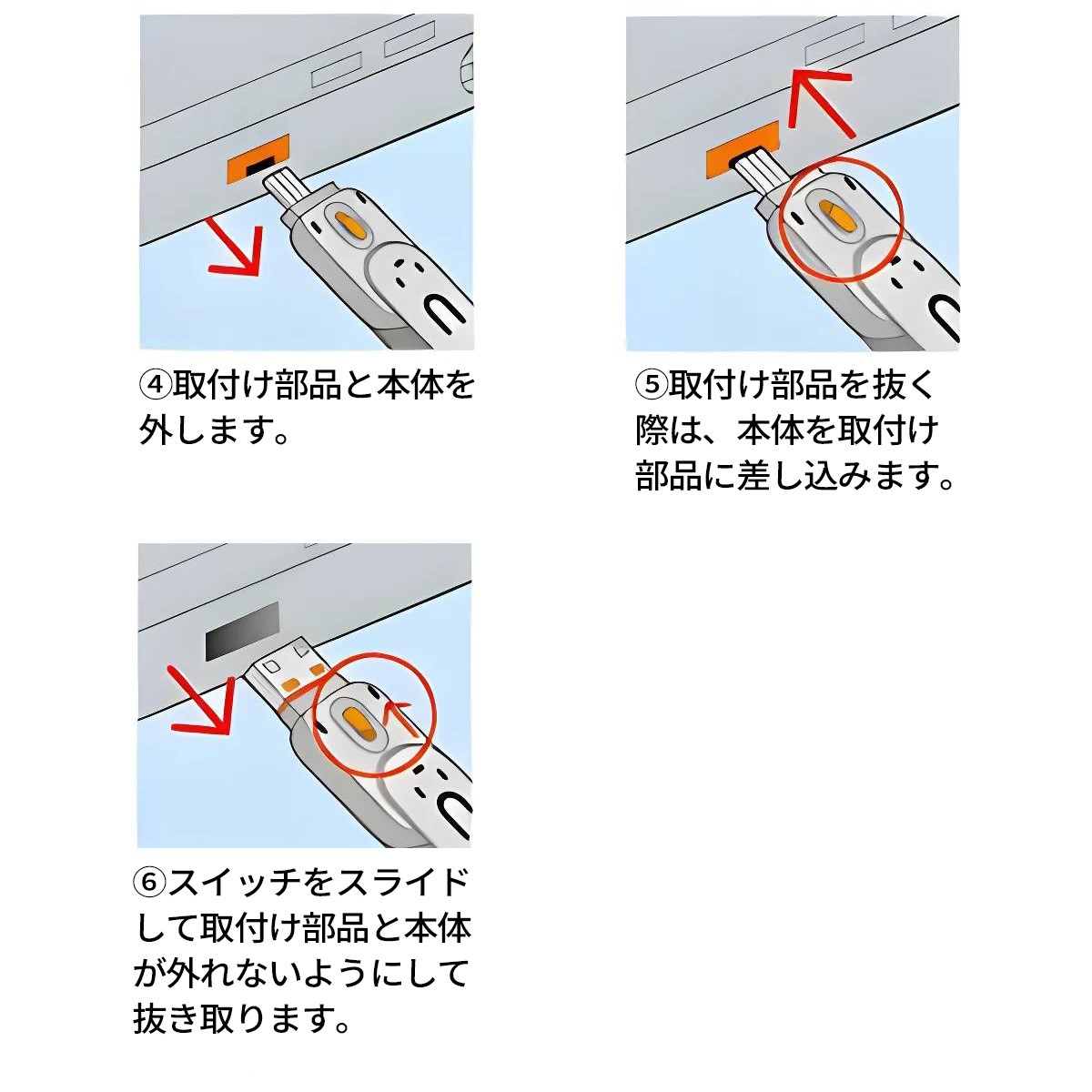 ④取付け部品と本体を外します。

⑤取付け部品を抜く際は、本体を取付け部品に差し込みます。

⑥スイッチをスライドして取付け部品と本体が外れないようにして抜き取ります。