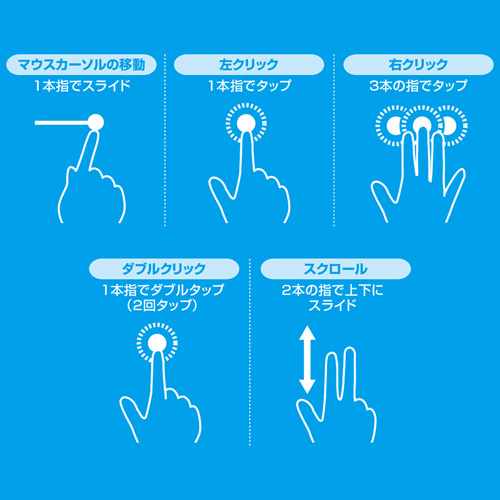 マウスカーソルの移動
1本指でスライド

左クリック
1本指でタップ

右クリック
3本の指でタップ

ダブルクリック
1本指でダブルタップ
（2回タップ）

スクロール
2本の指で上下に
スライド