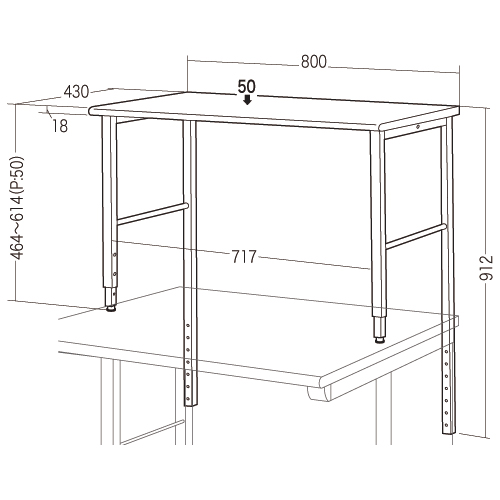 800

430

50

18

464~614(P:50)

717

912