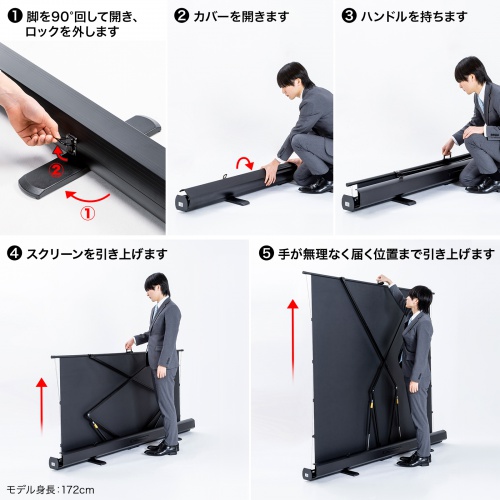 ❶ 脚を90°回して開き、ロックを外します

②

①

❷ カバーを開きます

❸ ハンドルを持ちます

❹ スクリーンを引き上げます

❺ 手が無理なく届く位置まで引き上げます

モデル身長：172cm