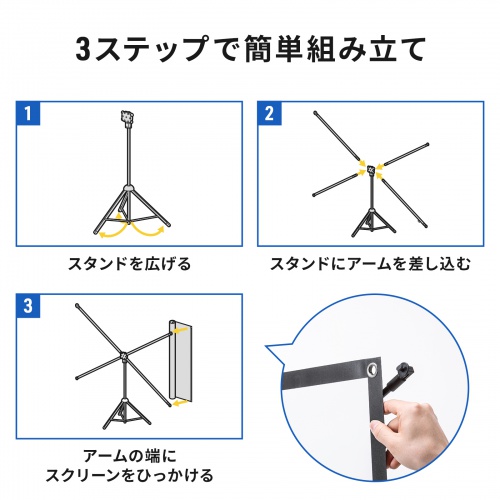 3ステップで簡単組み立て

1

スタンドを広げる

2

スタンドにアームを差し込む

3

アームの端に
スクリーンをひっかける