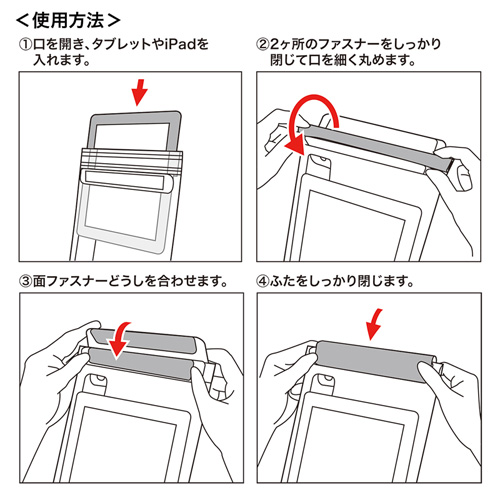 ＜使用方法＞

①口を開き、タブレットやiPadを入れます。

②2ヶ所のファスナーをしっかり閉じて口を細く丸めます。

③面ファスナーどうしを合わせます。

④ふたをしっかり閉じます。