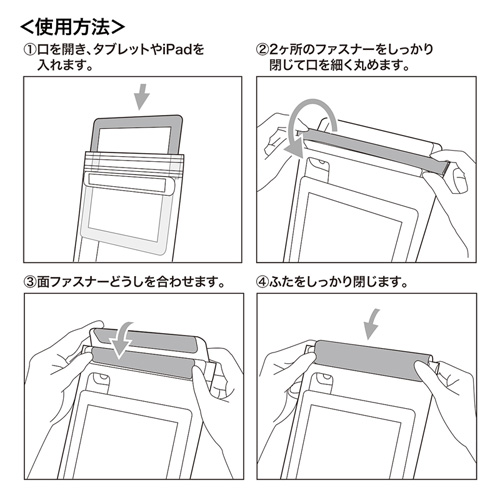 <使用方法>

①口を開き、タブレットやiPadを入れます。

②2ヶ所のファスナーをしっかり閉じて口を細く丸めます。

③面ファスナーどうしを合わせます。

④ふたをしっかり閉じます。