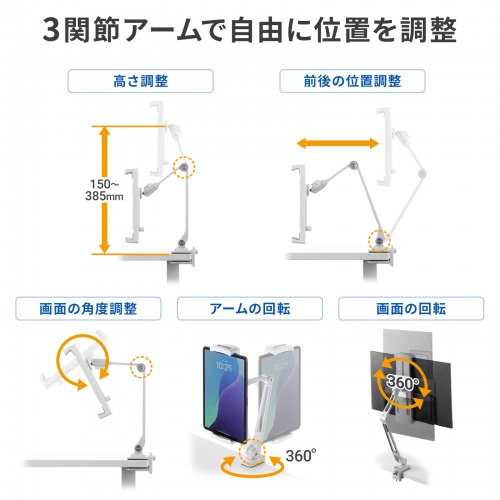 3関節アームで自由に位置を調整

高さ調整

150~385mm

前後の位置調整

画面の角度調整

アームの回転

10:25

10:25

360°

画面の回転

360°