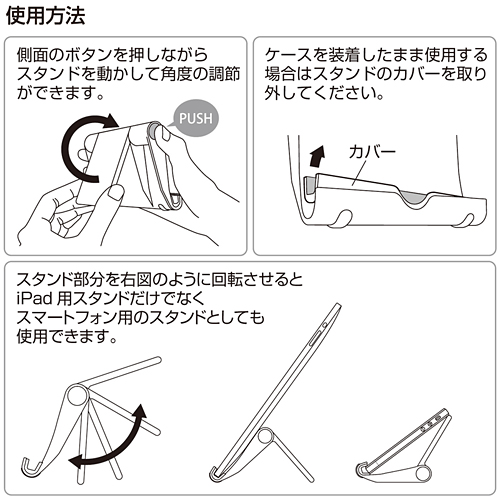 使用方法

側面のボタンを押しながらスタンドを動かして角度の調節ができます。

PUSH

ケースを装着したまま使用する場合はスタンドのカバーを取り外してください。

カバー

スタンド部分を右図のように回転させるとiPad 用スタンドだけでなくスマートフォン用のスタンドとしても使用できます。