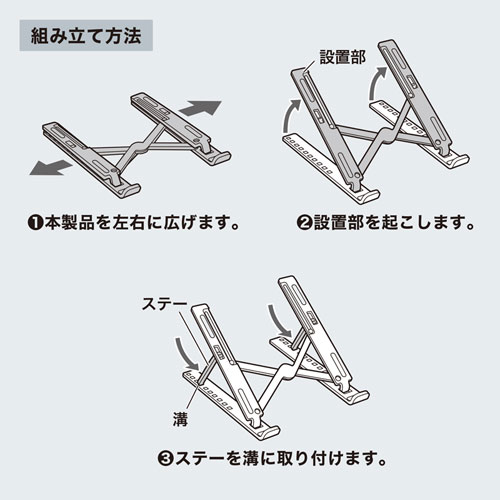 組み立て方法

❶本製品を左右に広げます。

設置部

❷設置部を起こします。

ステー

溝

❸ステーを溝に取り付けます。