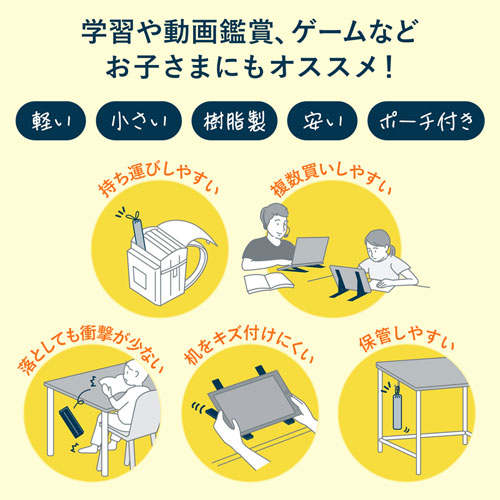 学習や動画鑑賞、ゲームなど
お子さまにもオススメ！

軽い
小さい
樹脂製
安い
ポーチ付き

持ち運びしやすい
複数買いしやすい

落としても衝撃が少ない
机をキズ付けにくい
保管しやすい