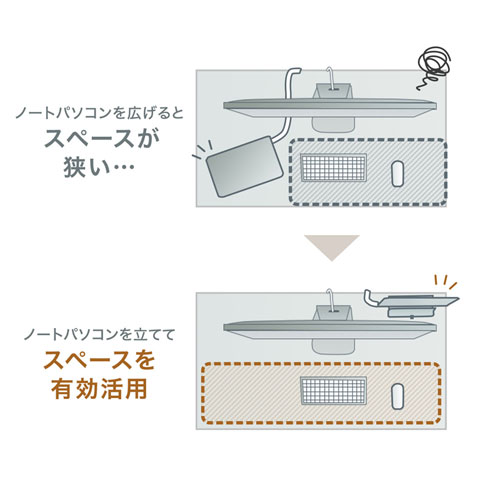 ノートパソコンを広げると
スペースが
狭い…

ノートパソコンを立てて
スペースを
有効活用