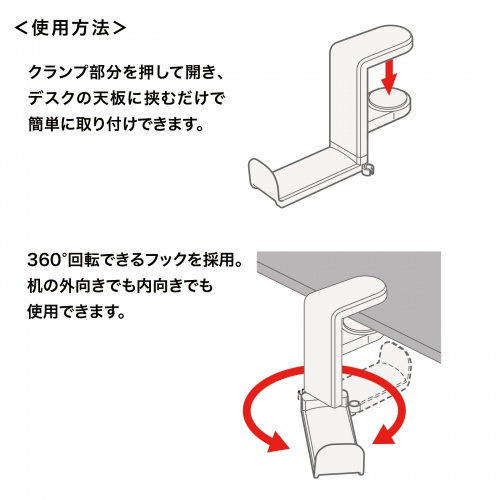 ＜使用方法＞

クランプ部分を押して開き、デスクの天板に挟むだけで簡単に取り付けできます。

360°回転できるフックを採用。机の外向きでも内向きでも使用できます。