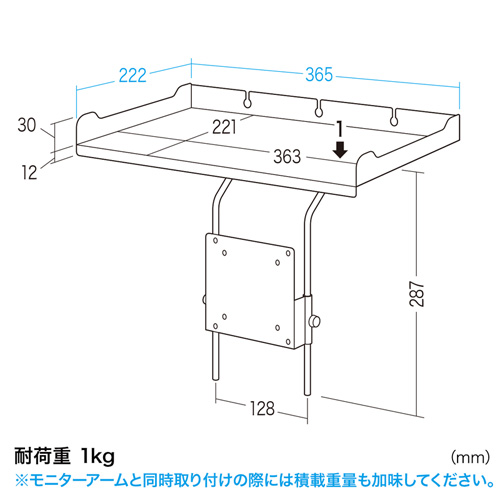 222
365
30
12
221
1
363
287
128
耐荷重 1kg
(mm)
※モニターアームと同時取り付けの際には積載重量も加味してください。