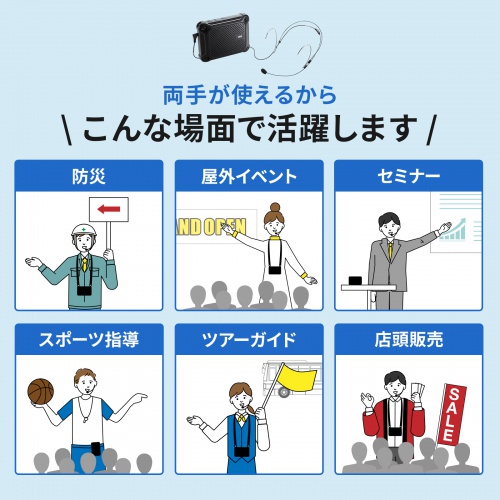 両手が使えるから
\ こんな場面で活躍します /

防災

屋外イベント

AND OPEN

セミナー

スポーツ指導

ツアーガイド

店頭販売

SALE