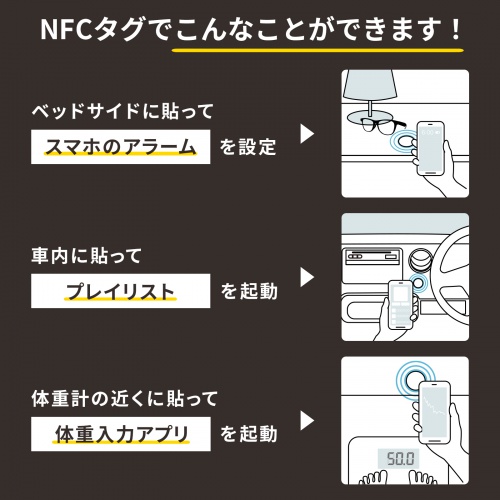 NFCタグでこんなことができます！

ベッドサイドに貼って
スマホのアラーム を設定

車内に貼って
プレイリスト を起動

体重計の近くに貼って
体重入力アプリ を起動

50.0