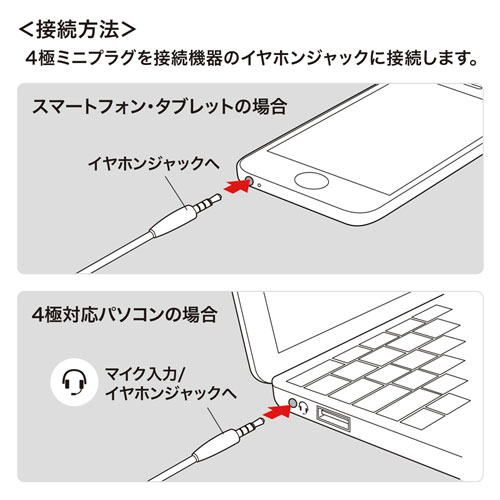 ＜接続方法＞
4極ミニプラグを接続機器のイヤホンジャックに接続します。

スマートフォン・タブレットの場合

イヤホンジャックへ

4極対応パソコンの場合

マイク入力/
イヤホンジャックへ