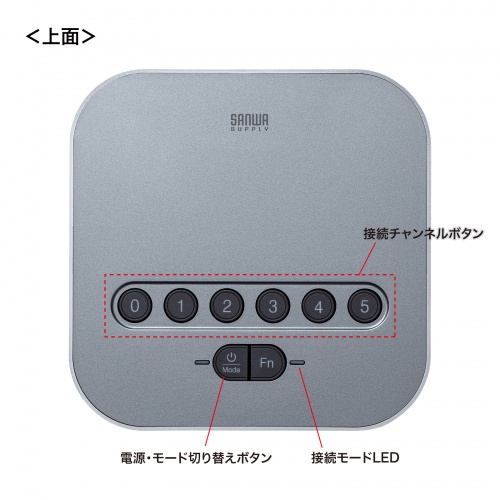 ＜上面＞

SANWA SUPPLY

接続チャンネルボタン

0 1 2 3 4 5

Mode

Fn

電源・モード切り替えボタン

接続モードLED