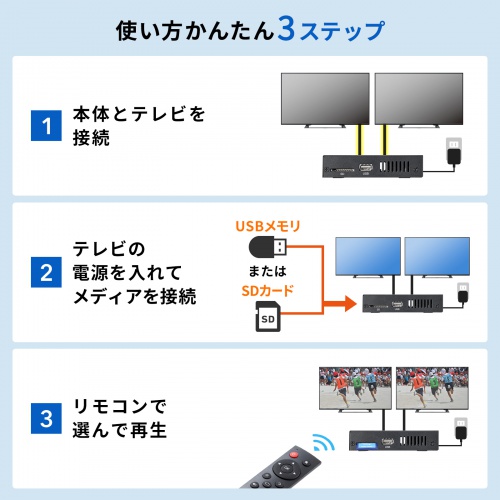 使い方かんたん3ステップ

1
本体とテレビを接続

2
テレビの電源を入れてメディアを接続

USBメモリ
または
SDカード
SD

3
リモコンで選んで再生