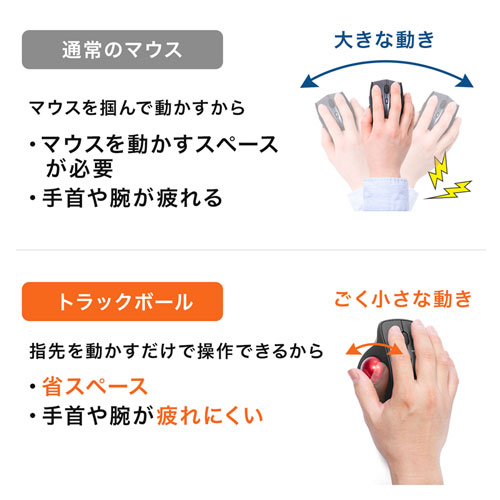 通常のマウス

大きな動き

マウスを掴んで動かすから

・マウスを動かすスペースが必要

・手首や腕が疲れる

トラックボール

ごく小さな動き

指先を動かすだけで操作できるから

・省スペース

・手首や腕が疲れにくい